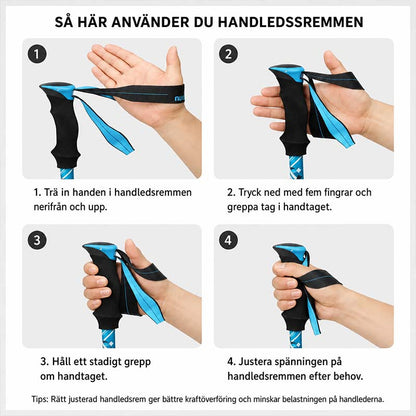 SÅ HÄR ANVÄNDER DU HANDLEDSSREMMEN

1

1. Trä in handen i handledsremmen nerifrån och upp.

2

2. Tryck ned med fem fingrar och greppa tag i handtaget.

3

3. Håll ett stadigt grepp om handtaget.

4

4. Justera spänningen på handledsremmen efter behov.

Tips: Rätt justerad handledsrem ger bättre kraftöverföring och minskar belastningen på handlederna.