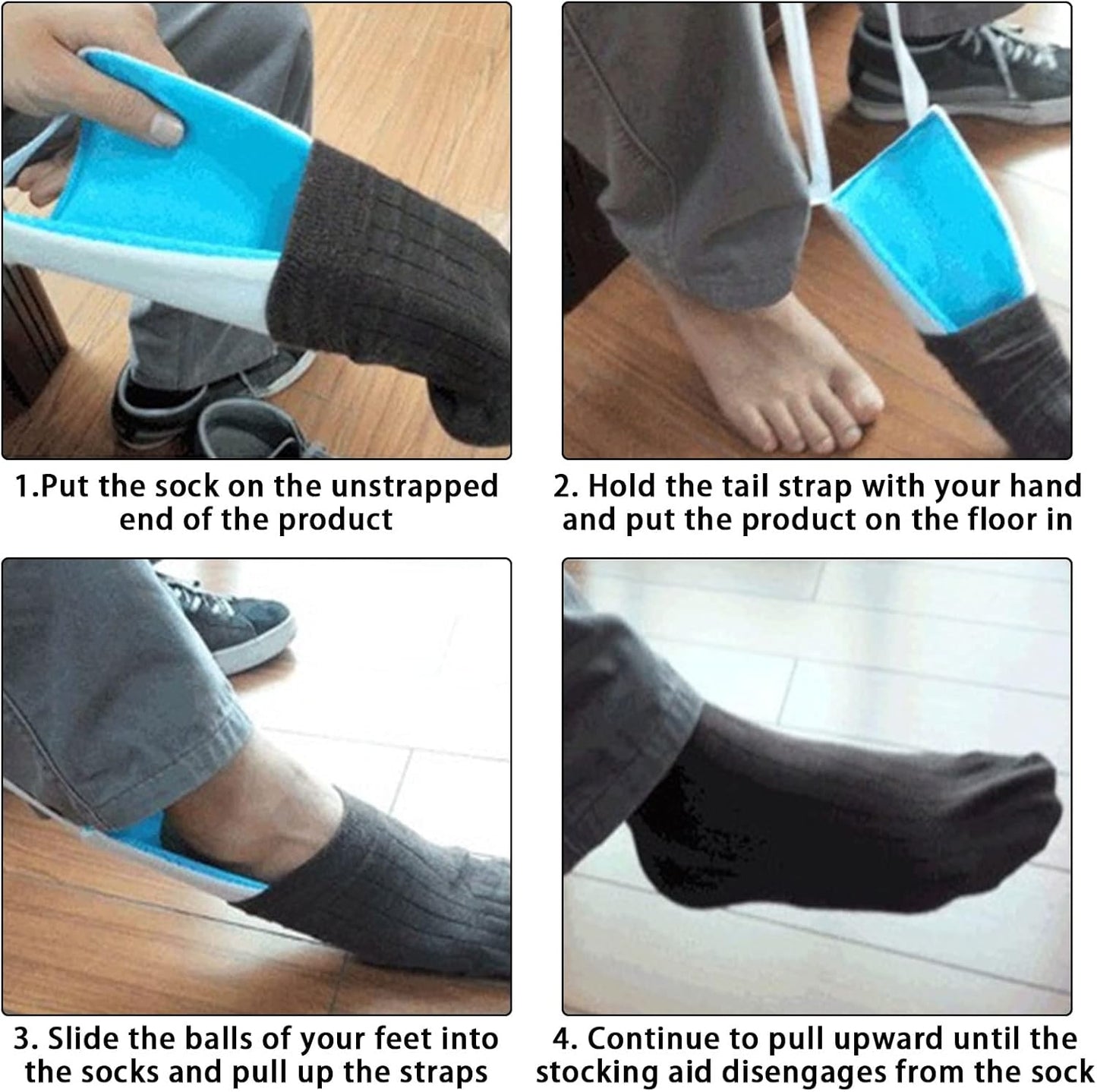 1.Put the sock on the unstrapped end of the product

2. Hold the tail strap with your hand and put the product on the floor in

3. Slide the balls of your feet into the socks and pull up the straps

4. Continue to pull upward until the stocking aid disengages from the sock