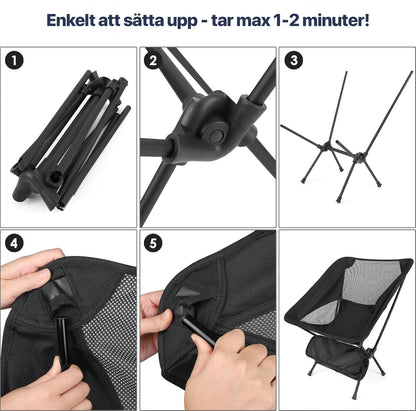 Enkelt att sätta upp - tar max 1-2 minuter!

1

2

3

4

5