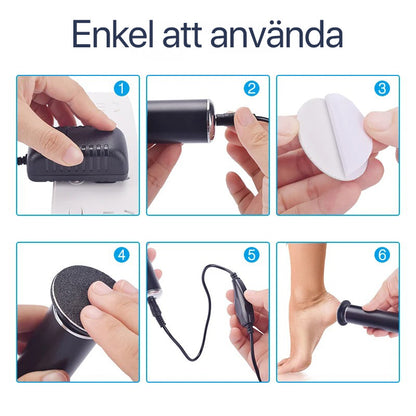 Enkel att använda

1

2

3

4

5

6