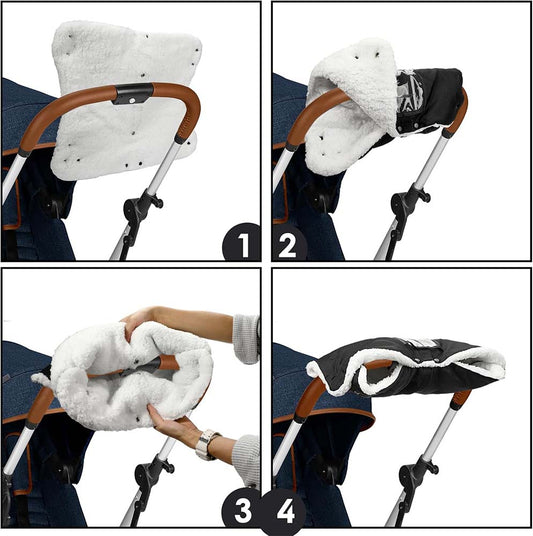 1
2
3
4