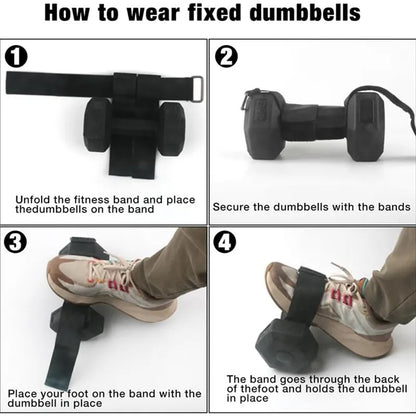 How to wear fixed dumbbells

1

Unfold the fitness band and place thedumbbells on the band

2

Secure the dumbbells with the bands

3

Place your foot on the band with the dumbbell in place

4

The band goes through the back of thefoot and holds the dumbbell in place