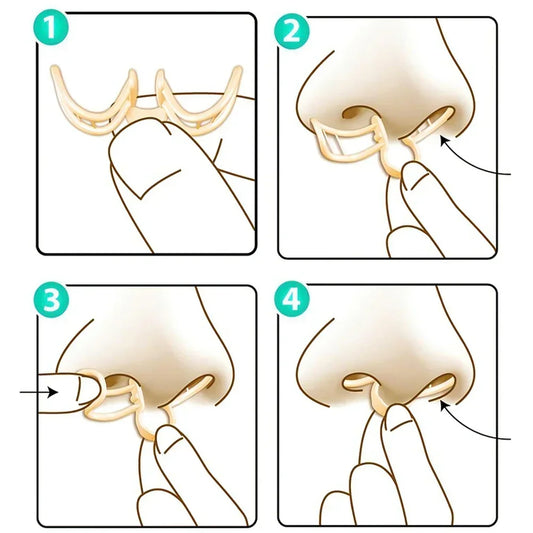 1

2

3

4