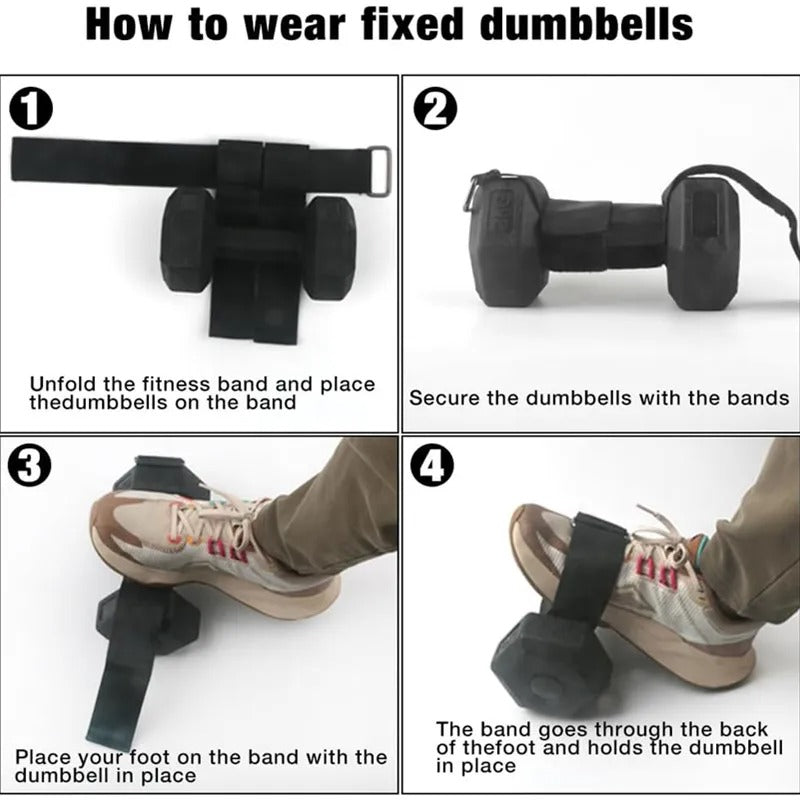 How to wear fixed dumbbells

1

Unfold the fitness band and place thedumbbells on the band

2

Secure the dumbbells with the bands

3

Place your foot on the band with the dumbbell in place

4

The band goes through the back of thefoot and holds the dumbbell in place